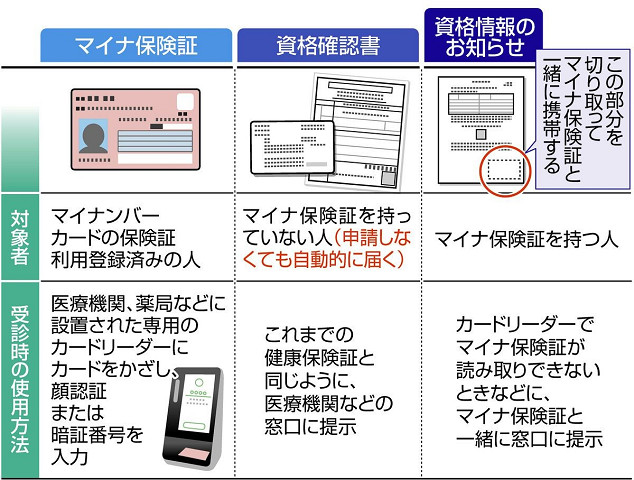 | | マイナ保険証 | 資格確認書 | 資格情報のお知らせ |
|---|---|---|---|
| | | | この部分を切り取ってマイナ保険証と一緒に携帯する |
| 対象者 | マイナンバーカードの保険証利用登録済みの人 | マイナ保険証を持っていない人（申請しなくても自動的に届く） | マイナ保険証を持つ人 |
| 受診時の使用方法 | 医療機関、薬局などに設置された専用のカードリーダーにカードをかざし、顔認証または暗証番号を入力 | これまでの健康保険証と同じように、医療機関などの窓口に提示 | カードリーダーでマイナ保険証が読み取りできないときなどに、マイナ保険証と一緒に窓口に提示 |